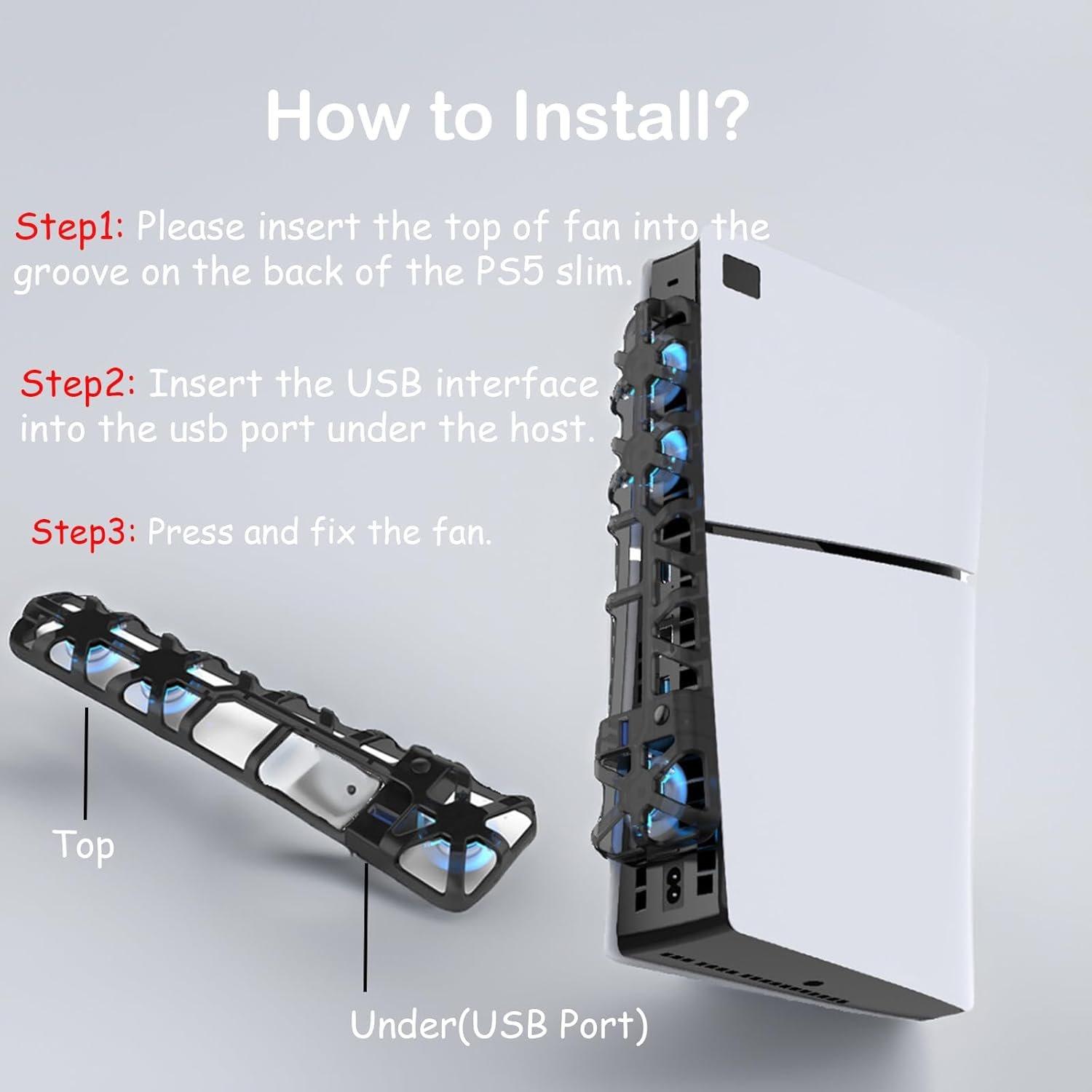 How to Install?

Step1: Please insert the top of fan into the groove on the back of the PS5 slim.

Step2: Insert the USB interface into the usb port under the host.

Step3: Press and fix the fan.

Top

Under(USB Port)